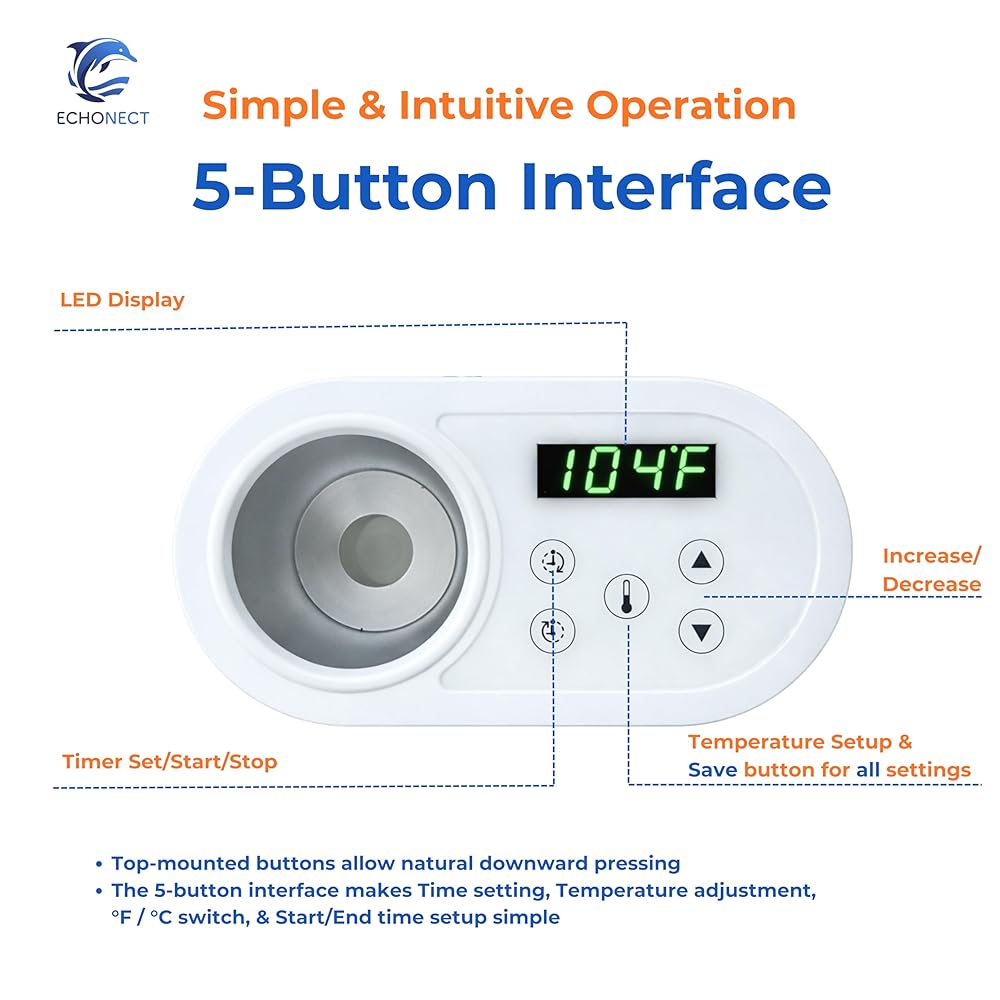 ECHONECT

Simple & Intuitive Operation

5-Button Interface

LED Display

104°F

Increase/ Decrease

Timer Set/Start/Stop

Temperature Setup & Save button for all settings

• Top-mounted buttons allow natural downward pressing
• The 5-button interface makes Time setting, Temperature adjustment, °F / °C switch, & Start/End time setup simple