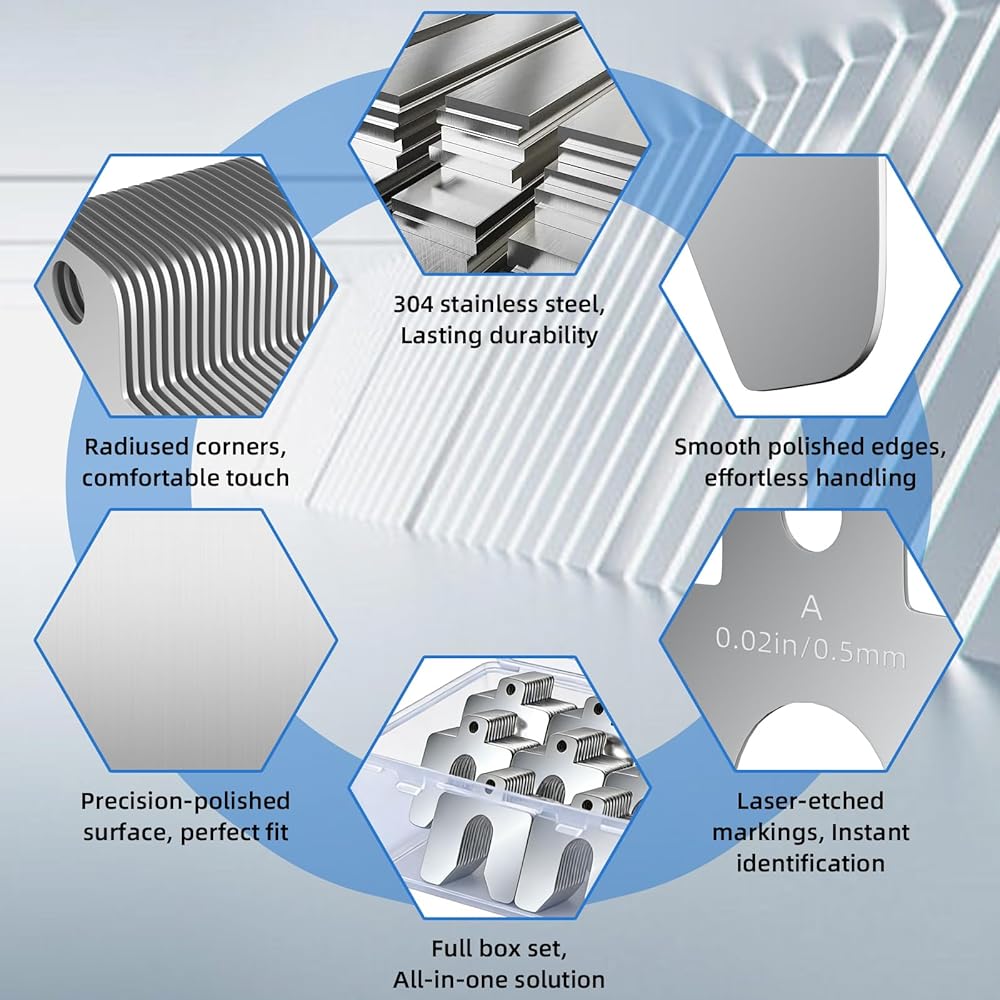 304 stainless steel,
Lasting durability

Radiused corners,
comfortable touch

Smooth polished edges,
effortless handling

A
0.02in/0.5mm

Precision-polished
surface, perfect fit

Laser-etched
markings, Instant
identification

Full box set,
All-in-one solution