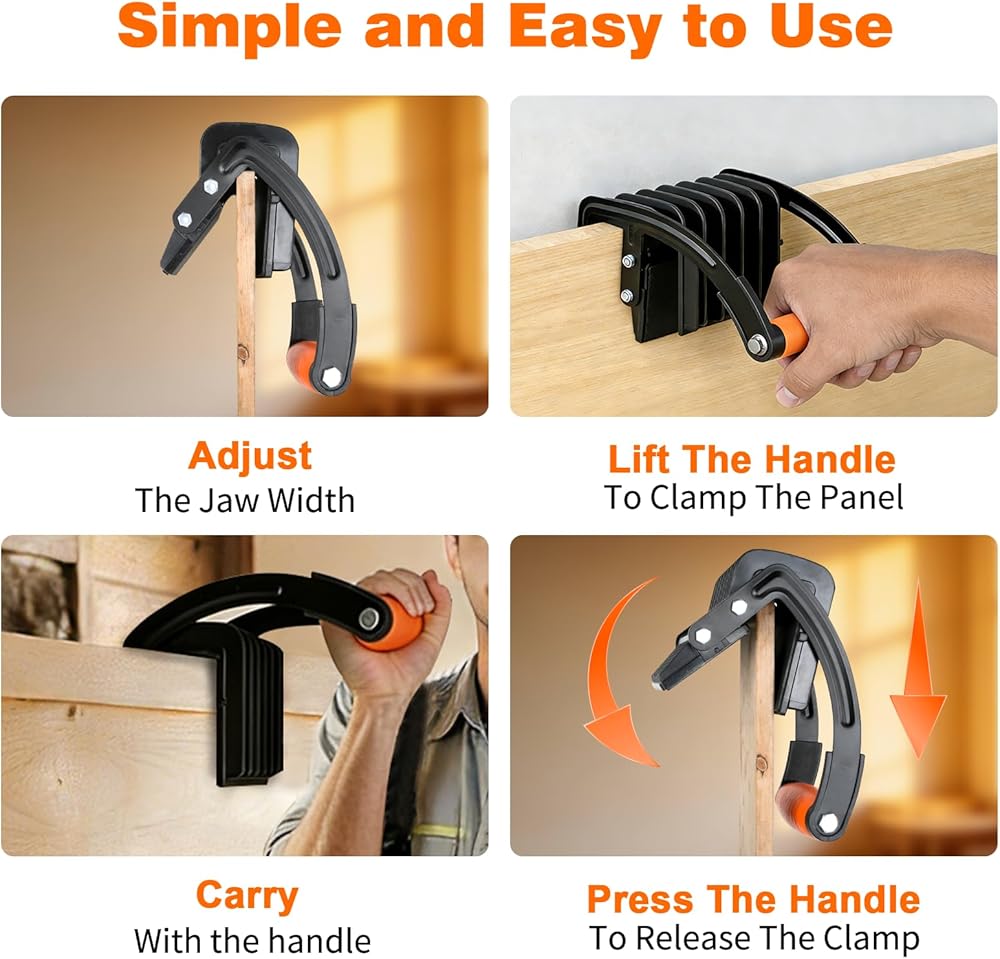 Simple and Easy to Use

Adjust
The Jaw Width

Lift The Handle
To Clamp The Panel

Carry
With the handle

Press The Handle
To Release The Clamp