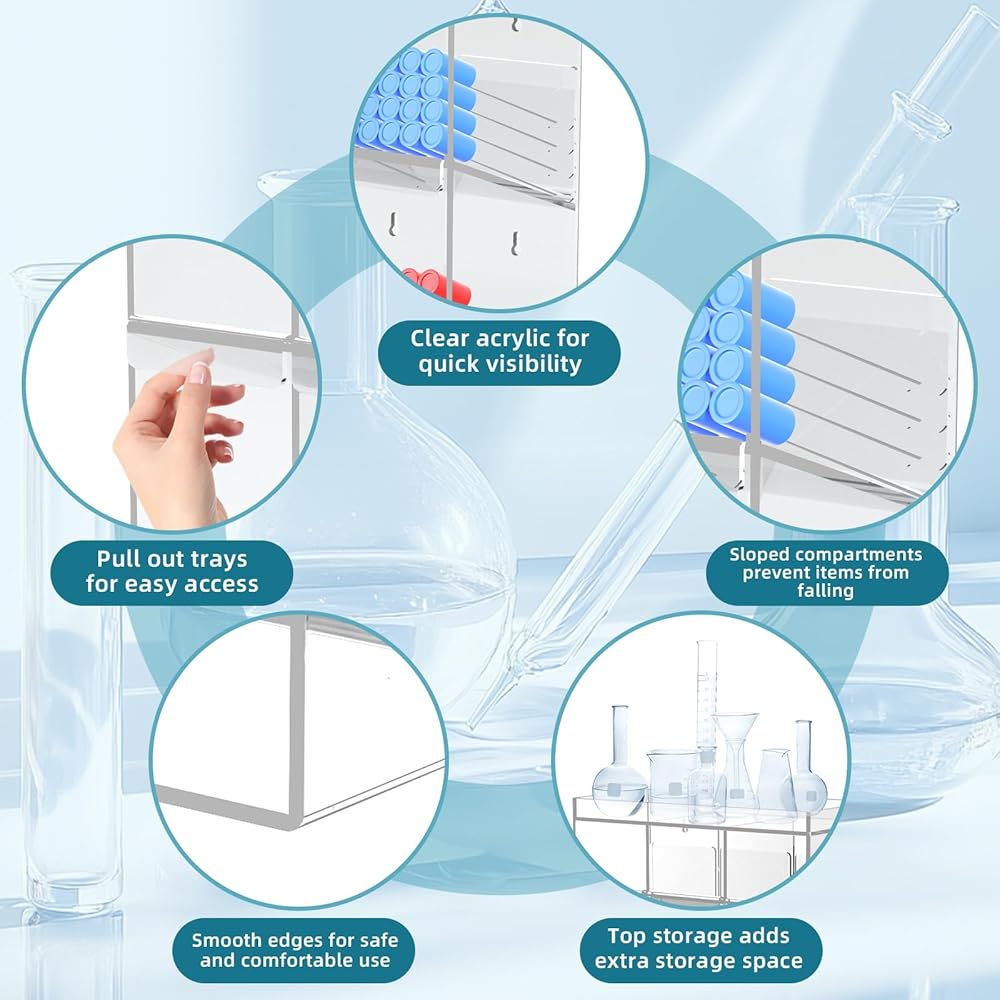 Clear acrylic for quick visibility

Pull out trays for easy access

Sloped compartments prevent items from falling

Smooth edges for safe and comfortable use

Top storage adds extra storage space