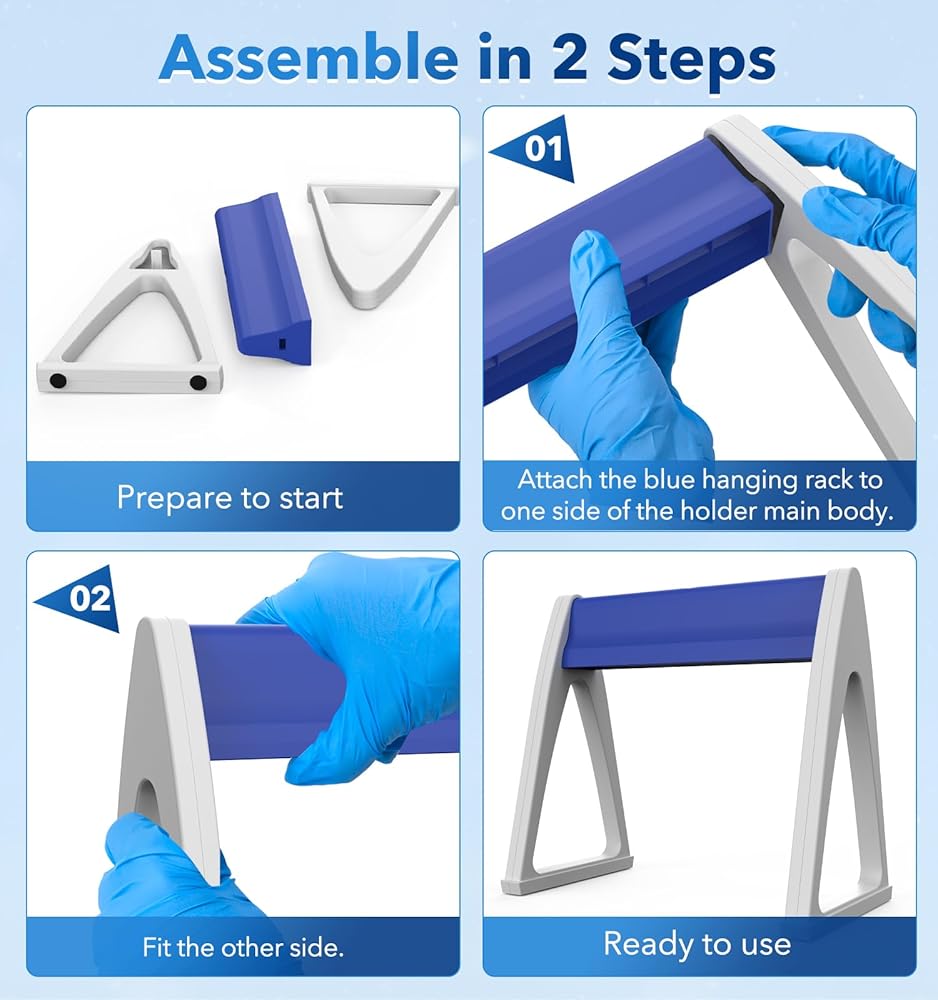 Assemble in 2 Steps

Prepare to start

01

Attach the blue hanging rack to one side of the holder main body.

02

Fit the other side.

Ready to use