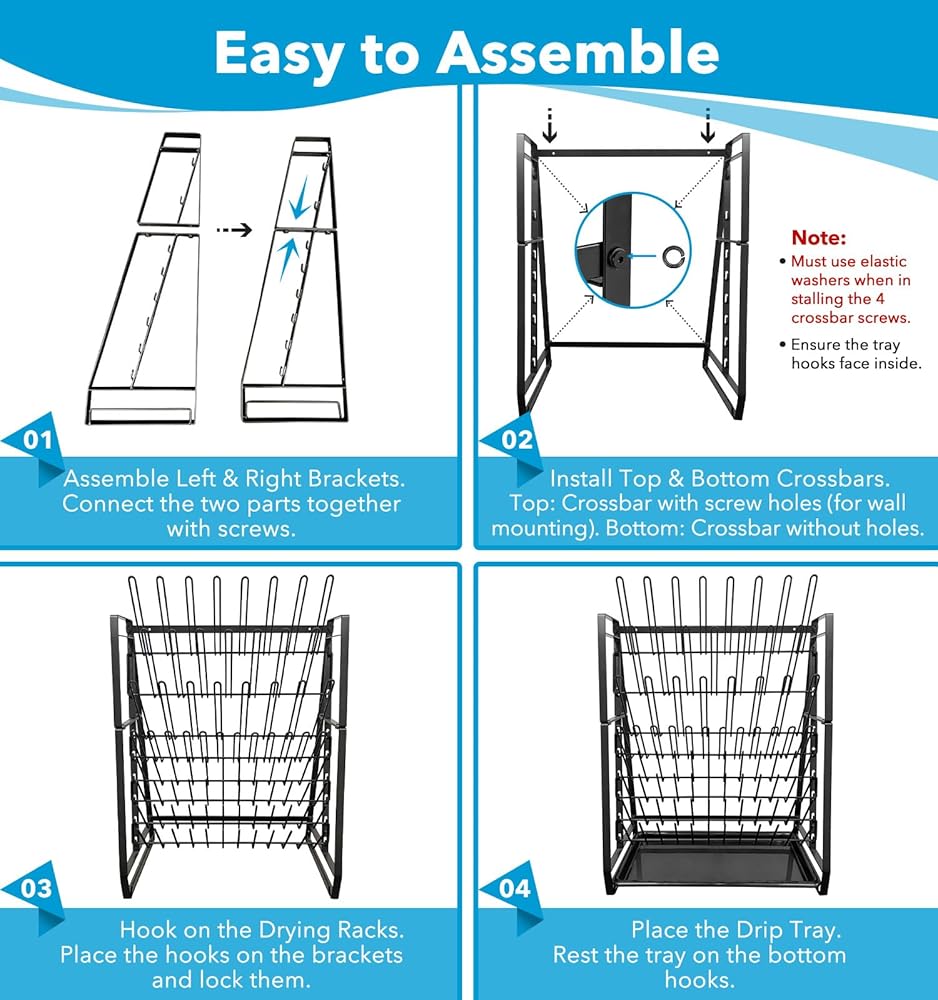 Easy to Assemble

01

Assemble Left & Right Brackets. Connect the two parts together with screws.

Note:

• Must use elastic washers when in stalling the 4 crossbar screws.

• Ensure the tray hooks face inside.

02

Install Top & Bottom Crossbars. Top: Crossbar with screw holes (for wall mounting). Bottom: Crossbar without holes.

03

Hook on the Drying Racks. Place the hooks on the brackets and lock them.

04

Place the Drip Tray. Rest the tray on the bottom hooks.