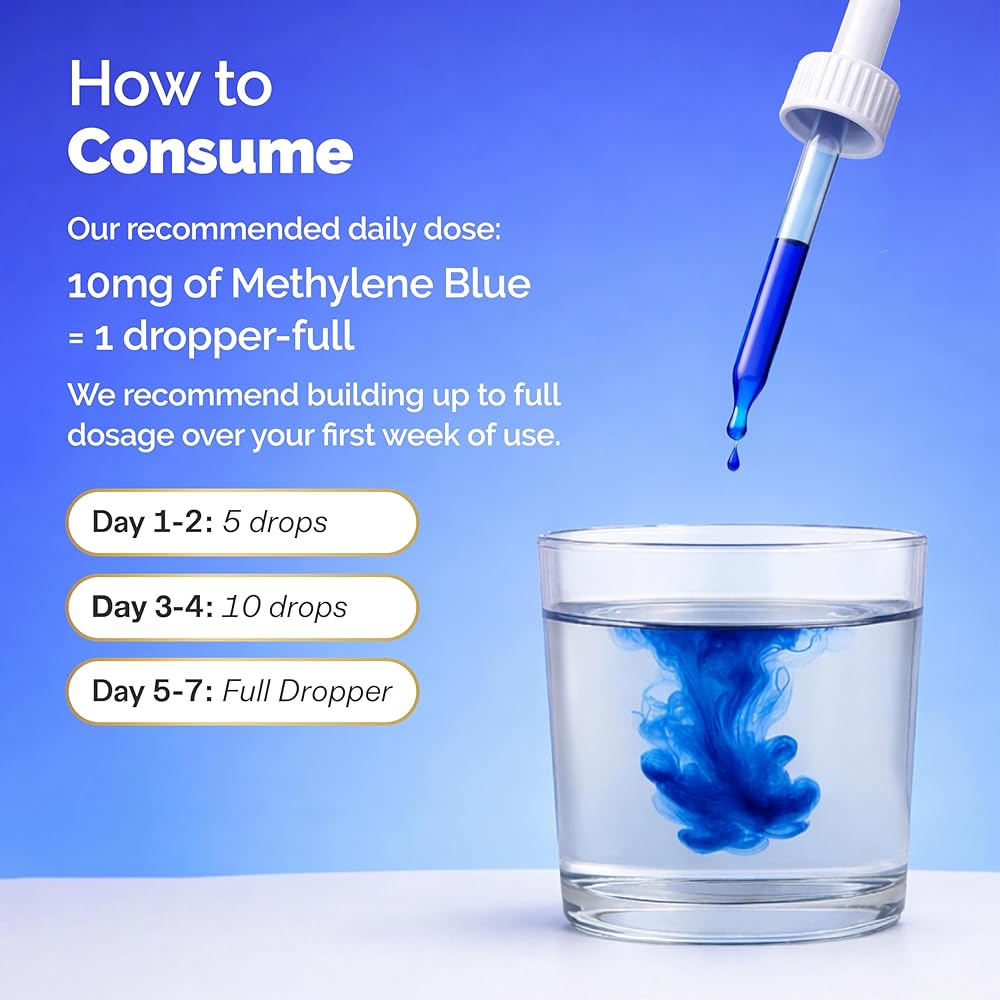 How to
Consume

Our recommended daily dose:

10mg of Methylene Blue
= 1 dropper-full

We recommend building up to full dosage over your first week of use.

Day 1-2: 5 drops

Day 3-4: 10 drops

Day 5-7: Full Dropper