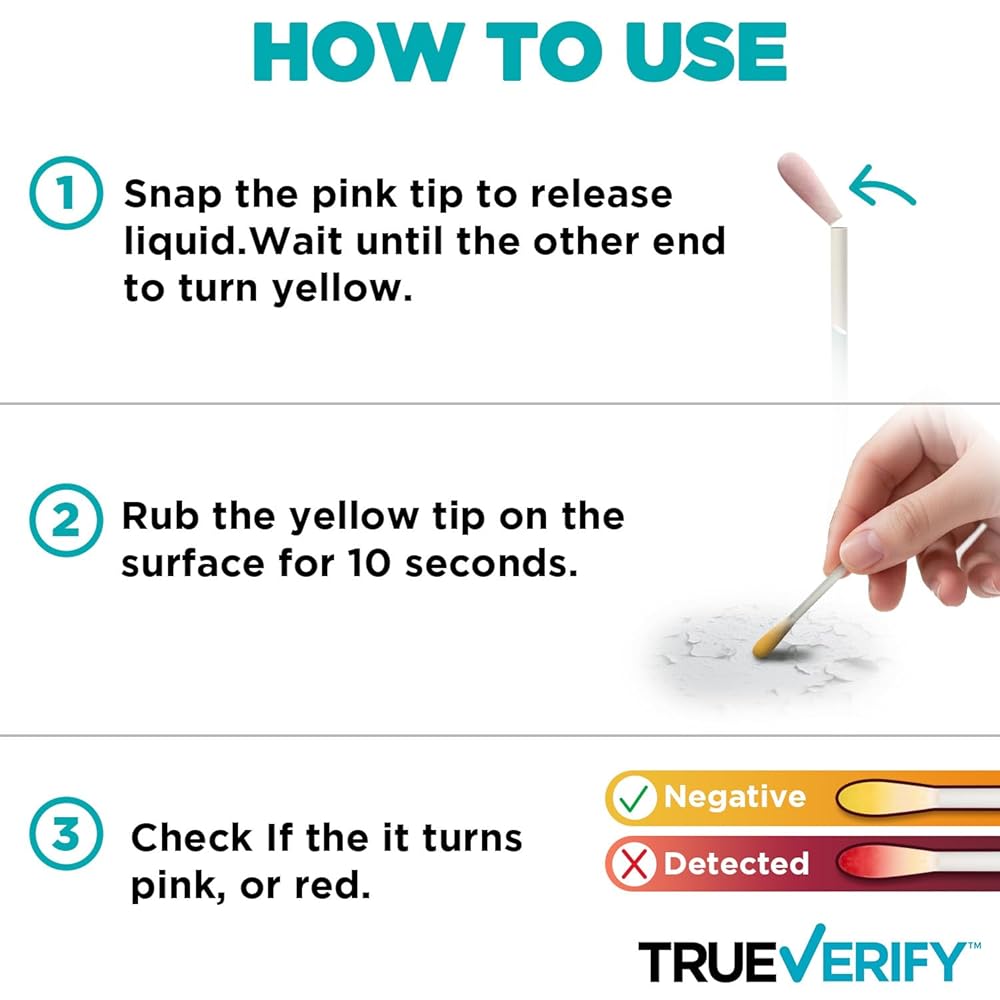 HOW TO USE

1 Snap the pink tip to release liquid.Wait until the other end to turn yellow.

2 Rub the yellow tip on the surface for 10 seconds.

3 Check If the it turns pink, or red.

Negative

Detected

TRUEVERIFY™