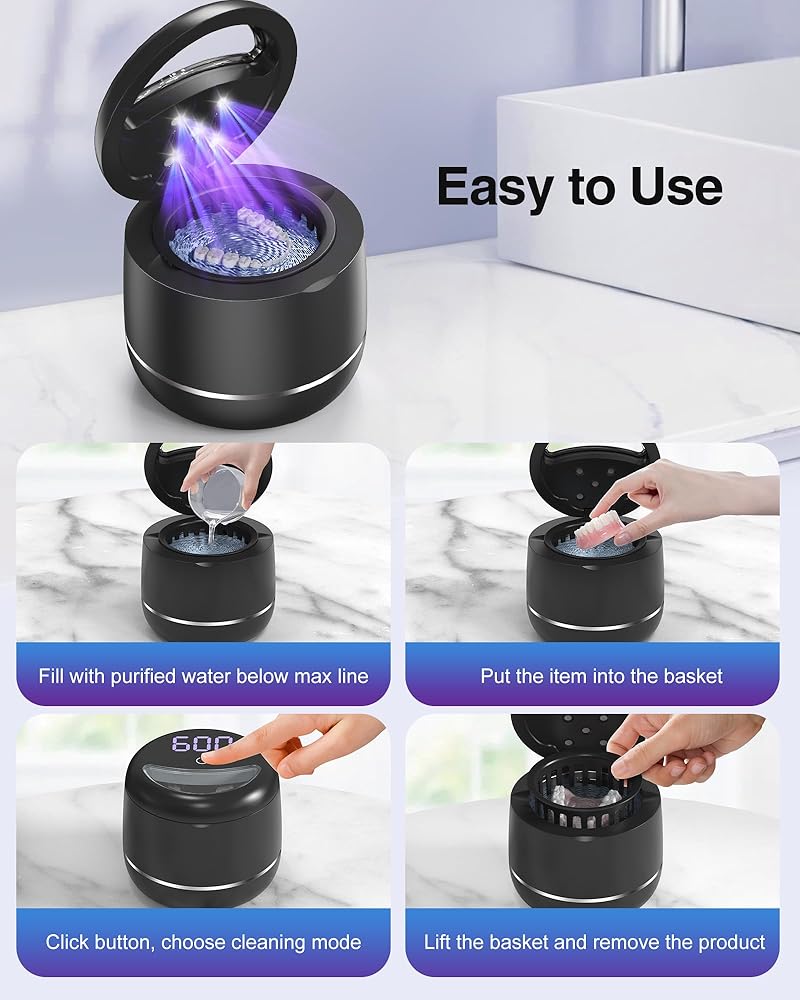 Easy to Use

Fill with purified water below max line

Put the item into the basket

600

Click button, choose cleaning mode

Lift the basket and remove the product