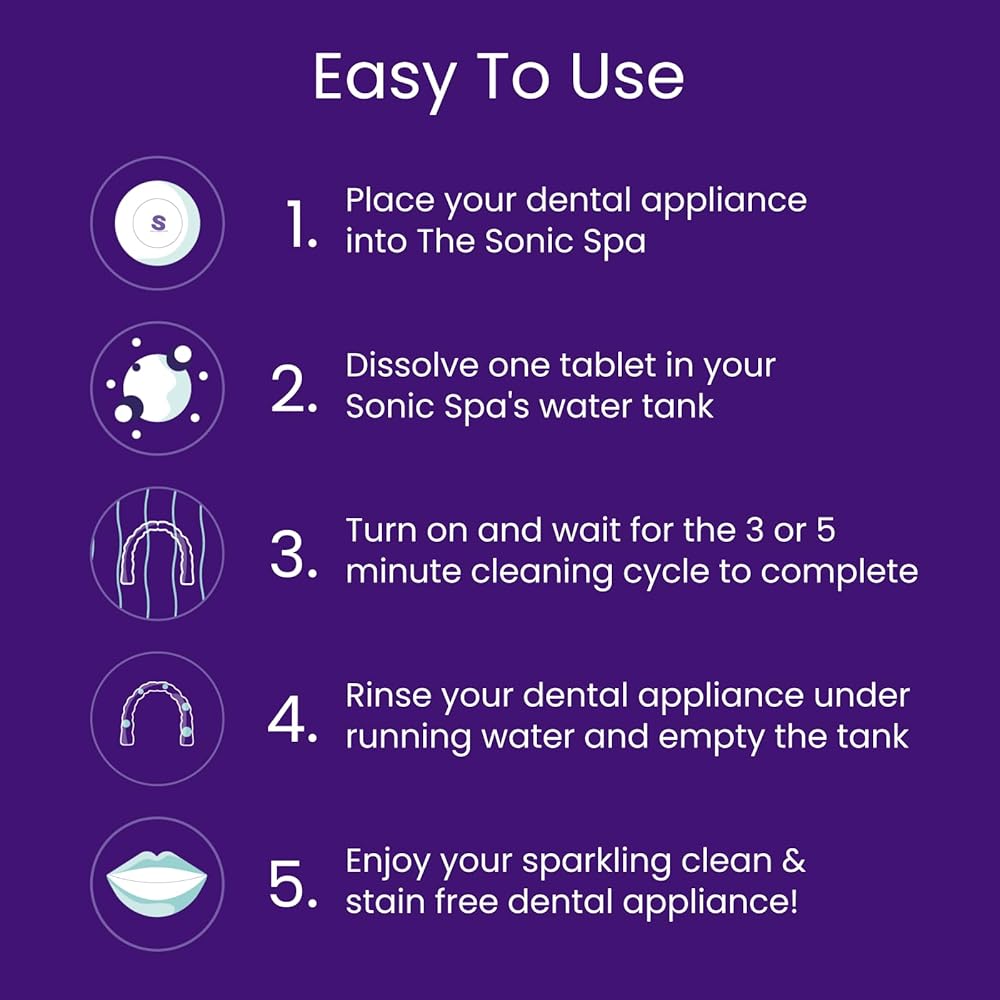 Easy To Use

S

1. Place your dental appliance into The Sonic Spa

2. Dissolve one tablet in your Sonic Spa's water tank

3. Turn on and wait for the 3 or 5 minute cleaning cycle to complete

4. Rinse your dental appliance under running water and empty the tank

5. Enjoy your sparkling clean & stain free dental appliance!