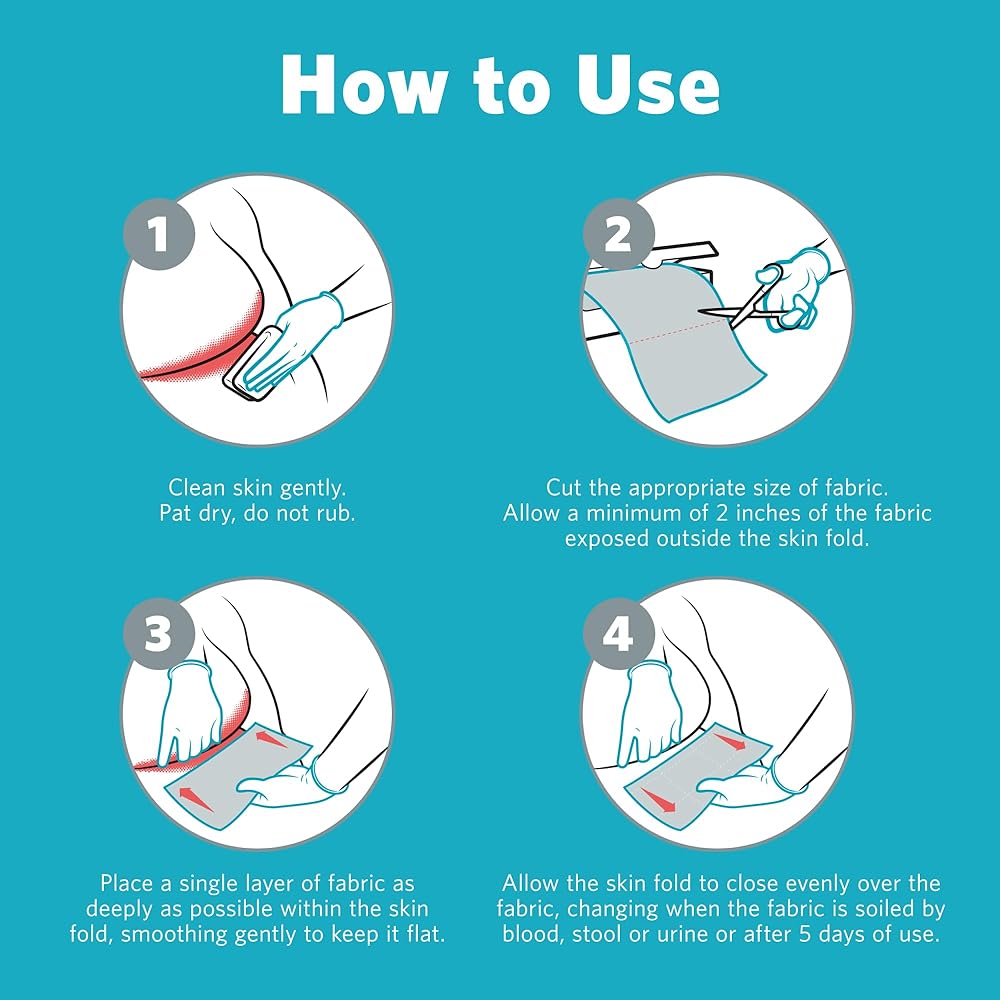 How to Use

1

Clean skin gently. Pat dry, do not rub.

2

Cut the appropriate size of fabric. Allow a minimum of 2 inches of the fabric exposed outside the skin fold.

3

Place a single layer of fabric as deeply as possible within the skin fold, smoothing gently to keep it flat.

4

Allow the skin fold to close evenly over the fabric, changing when the fabric is soiled by blood, stool or urine or after 5 days of use.