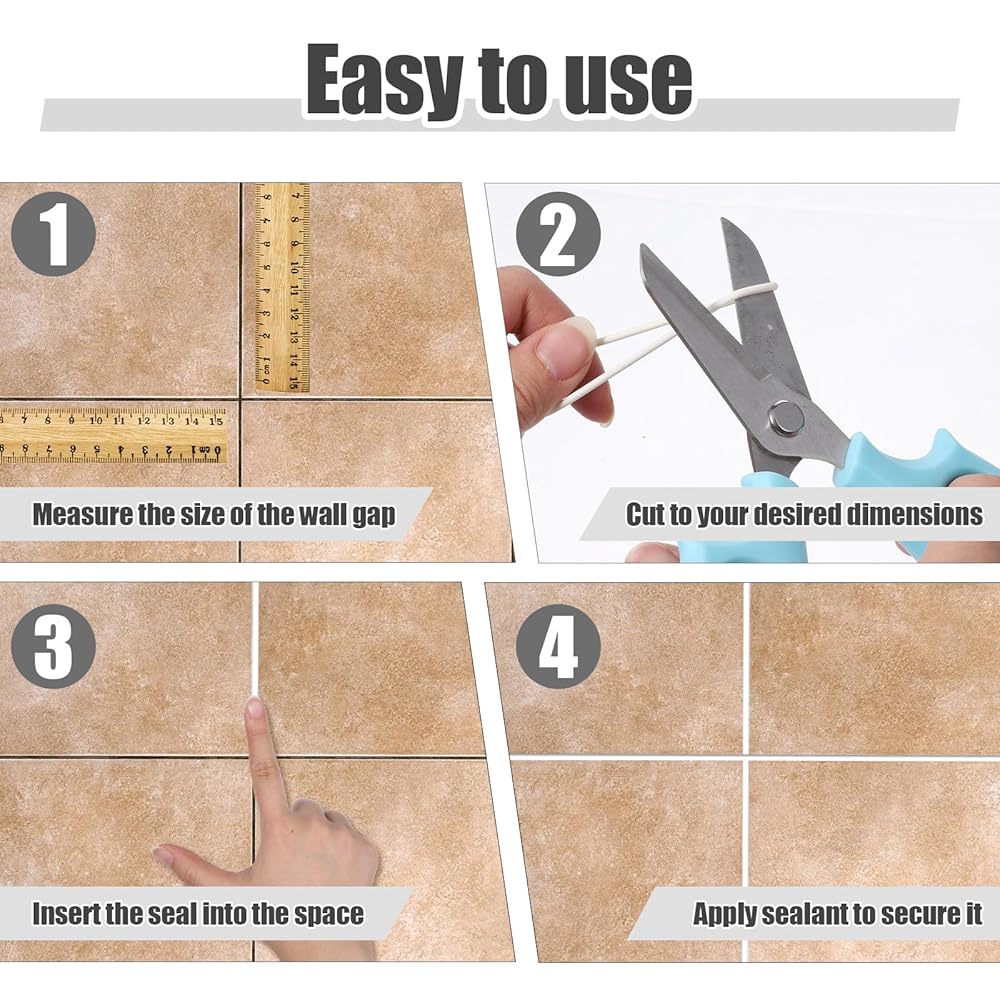 Easy to use

1

Measure the size of the wall gap

2

Cut to your desired dimensions

3

Insert the seal into the space

4

Apply sealant to secure it