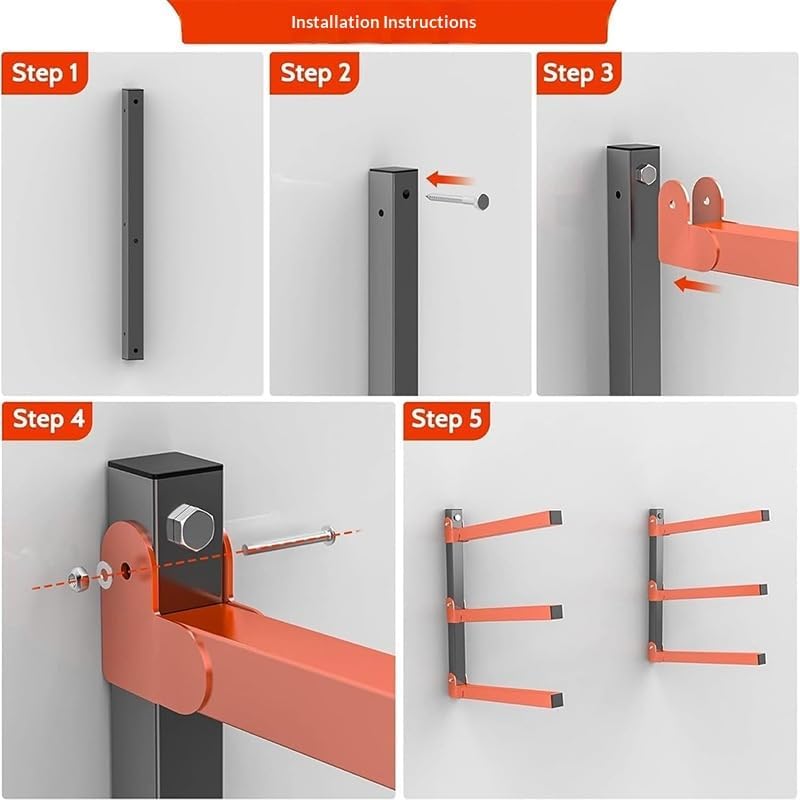 Installation Instructions

Step 1

Step 2

Step 3

Step 4

Step 5