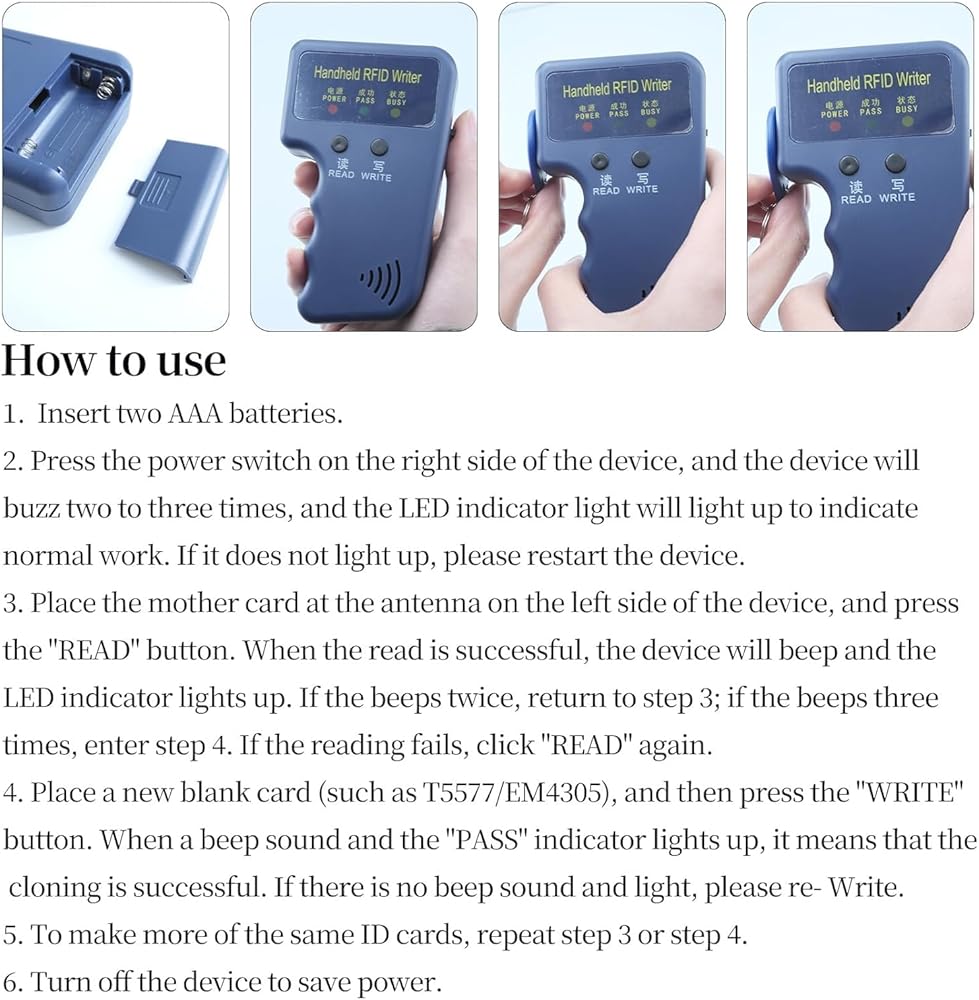 Handheld RFID Writer
电源 POWER 成功 PASS 状态 BUSY
读 READ 写 WRITE

Handheld RFID Writer
电源 POWER 成功 PASS 状态 BUSY
读 READ 写 WRITE

Handheld RFID Writer
电源 POWER 成功 PASS 状态 BUSY
读 READ 写 WRITE

How to use
1. Insert two AAA batteries.
2. Press the power switch on the right side of the device, and the device will buzz two to three times, and the LED indicator light will light up to indicate normal work. If it does not light up, please restart the device.
3. Place the mother card at the antenna on the left side of the device, and press the "READ" button. When the read is successful, the device will beep and the LED indicator lights up. If the beeps twice, return to step 3; if the beeps three times, enter step 4. If the reading fails, click "READ" again.
4. Place a new blank card (such as T5577/EM4305), and then press the "WRITE" button. When a beep sound and the "PASS" indicator lights up, it means that the cloning is successful. If there is no beep sound and light, please re- Write.
5. To make more of the same ID cards, repeat step 3 or step 4.
6. Turn off the device to save power.