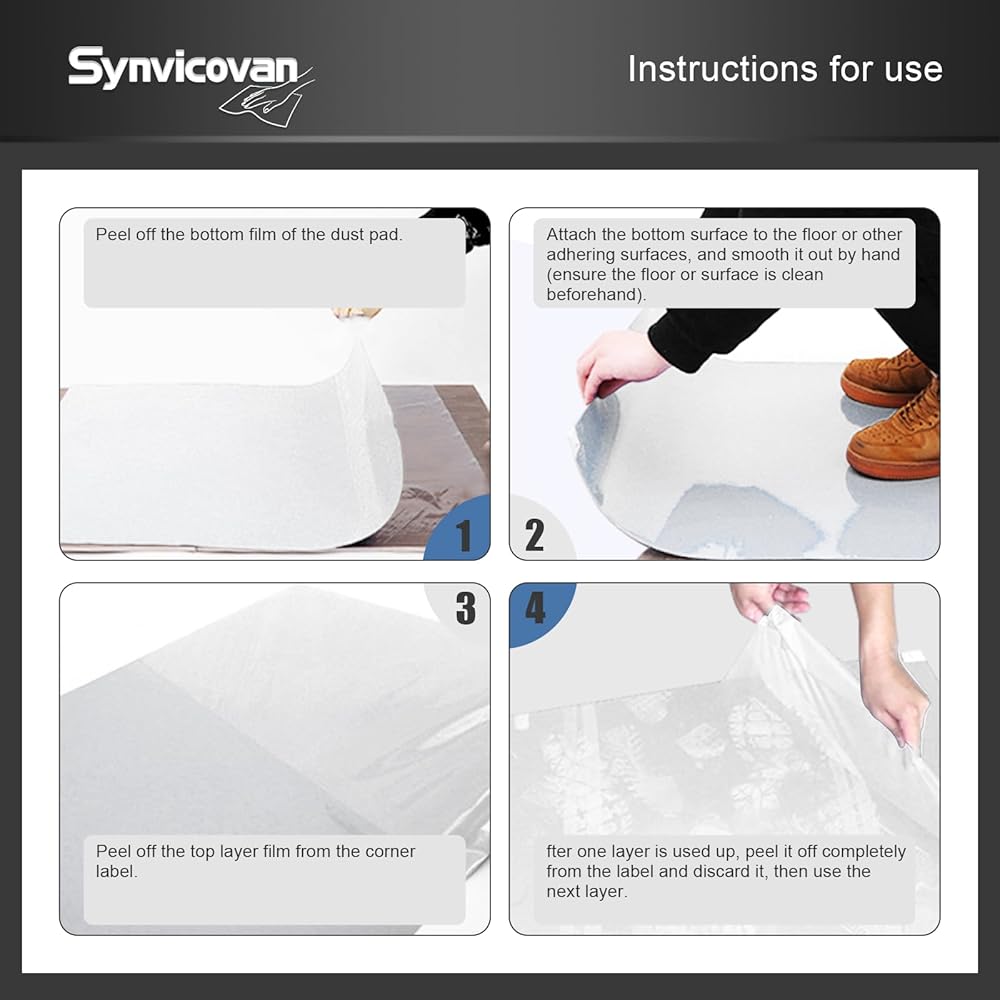 Synvicovan

Instructions for use

Peel off the bottom film of the dust pad.

1

Attach the bottom surface to the floor or other adhering surfaces, and smooth it out by hand (ensure the floor or surface is clean beforehand).

2

3

Peel off the top layer film from the corner label.

4

fter one layer is used up, peel it off completely from the label and discard it, then use the next layer.