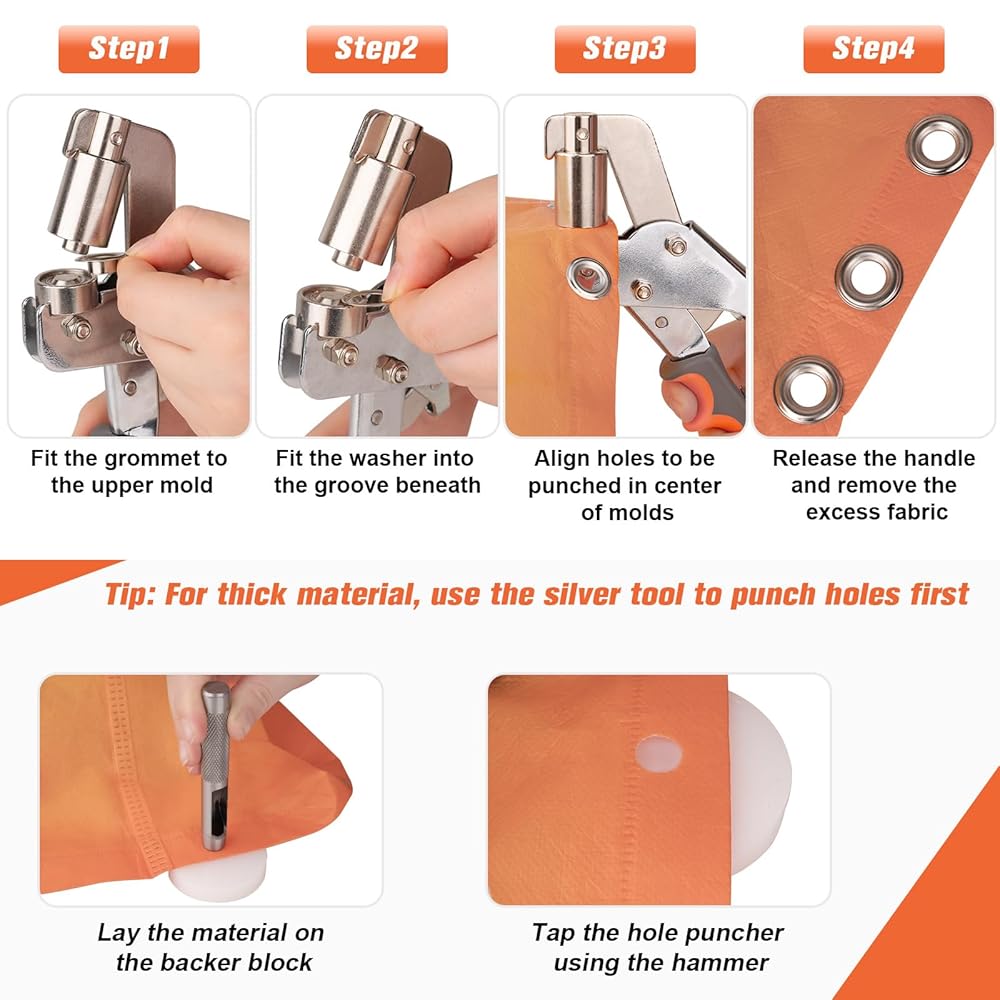 Step1

Fit the grommet to the upper mold

Step2

Fit the washer into the groove beneath

Step3

Align holes to be punched in center of molds

Step4

Release the handle and remove the excess fabric

Tip: For thick material, use the silver tool to punch holes first

Lay the material on the backer block

Tap the hole puncher using the hammer