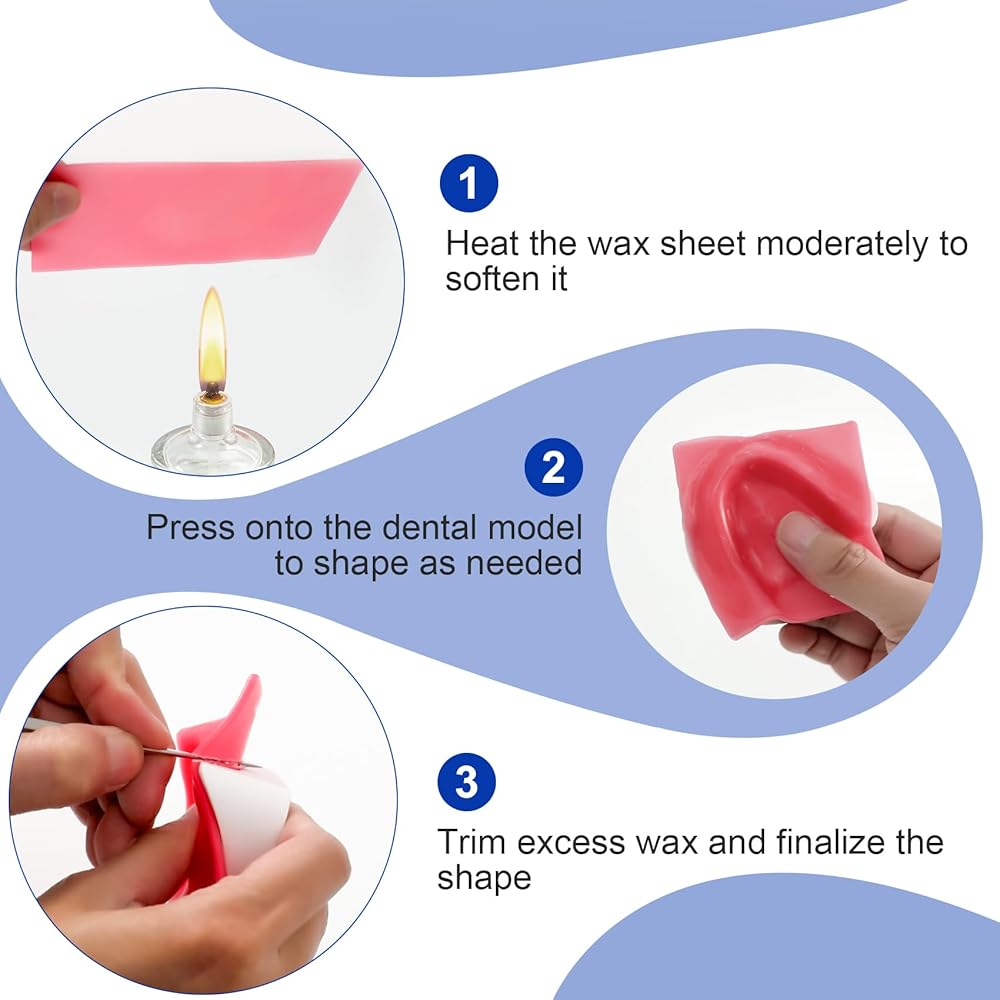 1

Heat the wax sheet moderately to soften it

2

Press onto the dental model to shape as needed

3

Trim excess wax and finalize the shape