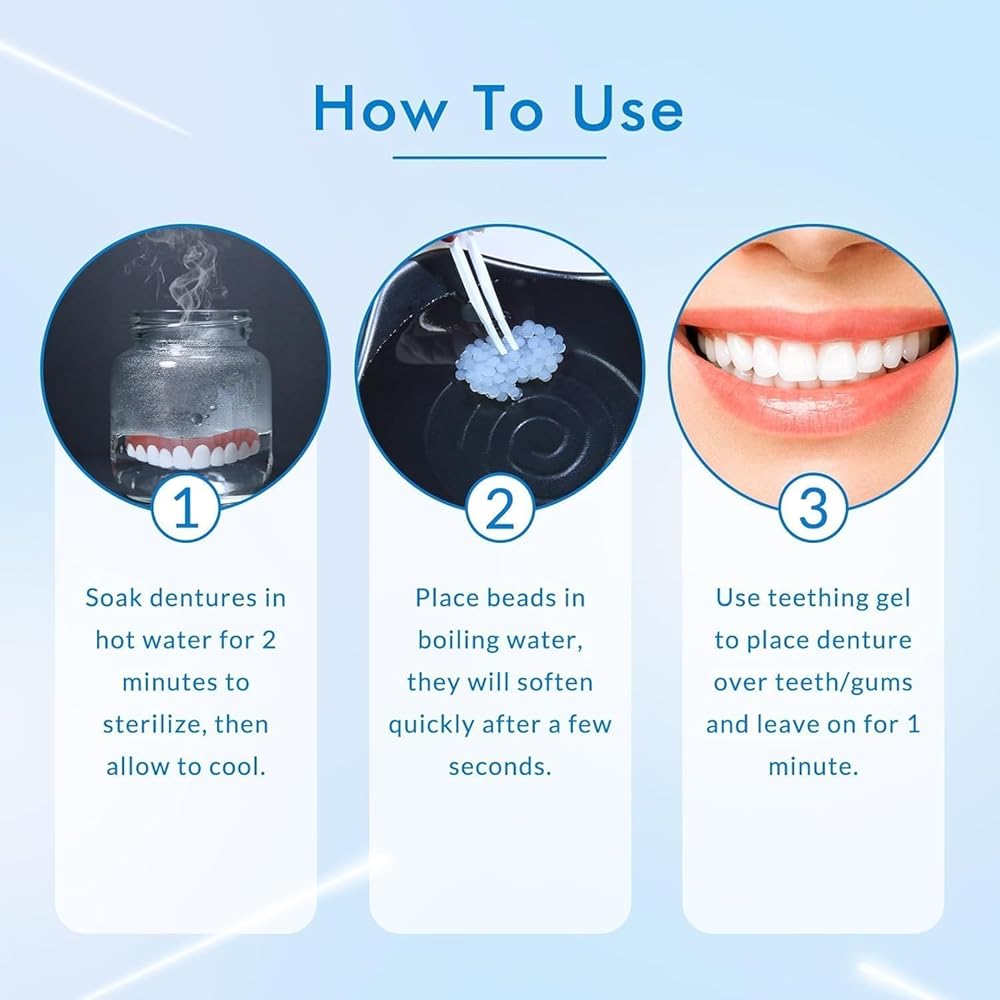 How To Use

1

Soak dentures in hot water for 2 minutes to sterilize, then allow to cool.

2

Place beads in boiling water, they will soften quickly after a few seconds.

3

Use teething gel to place denture over teeth/gums and leave on for 1 minute.