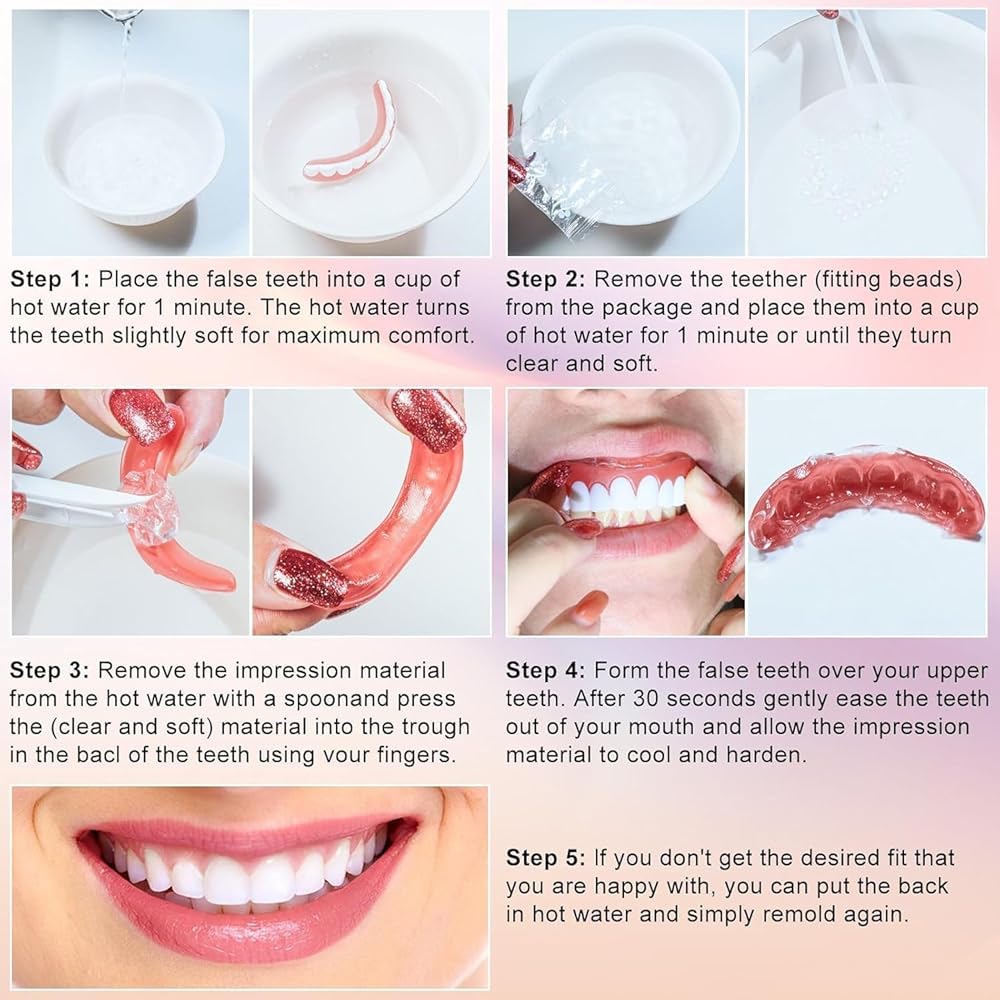 Step 1: Place the false teeth into a cup of hot water for 1 minute. The hot water turns the teeth slightly soft for maximum comfort.

Step 2: Remove the teether (fitting beads) from the package and place them into a cup of hot water for 1 minute or until they turn clear and soft.

Step 3: Remove the impression material from the hot water with a spoonand press the (clear and soft) material into the trough in the bacl of the teeth using vour fingers.

Step 4: Form the false teeth over your upper teeth. After 30 seconds gently ease the teeth out of your mouth and allow the impression material to cool and harden.

Step 5: If you don't get the desired fit that you are happy with, you can put the back in hot water and simply remold again.