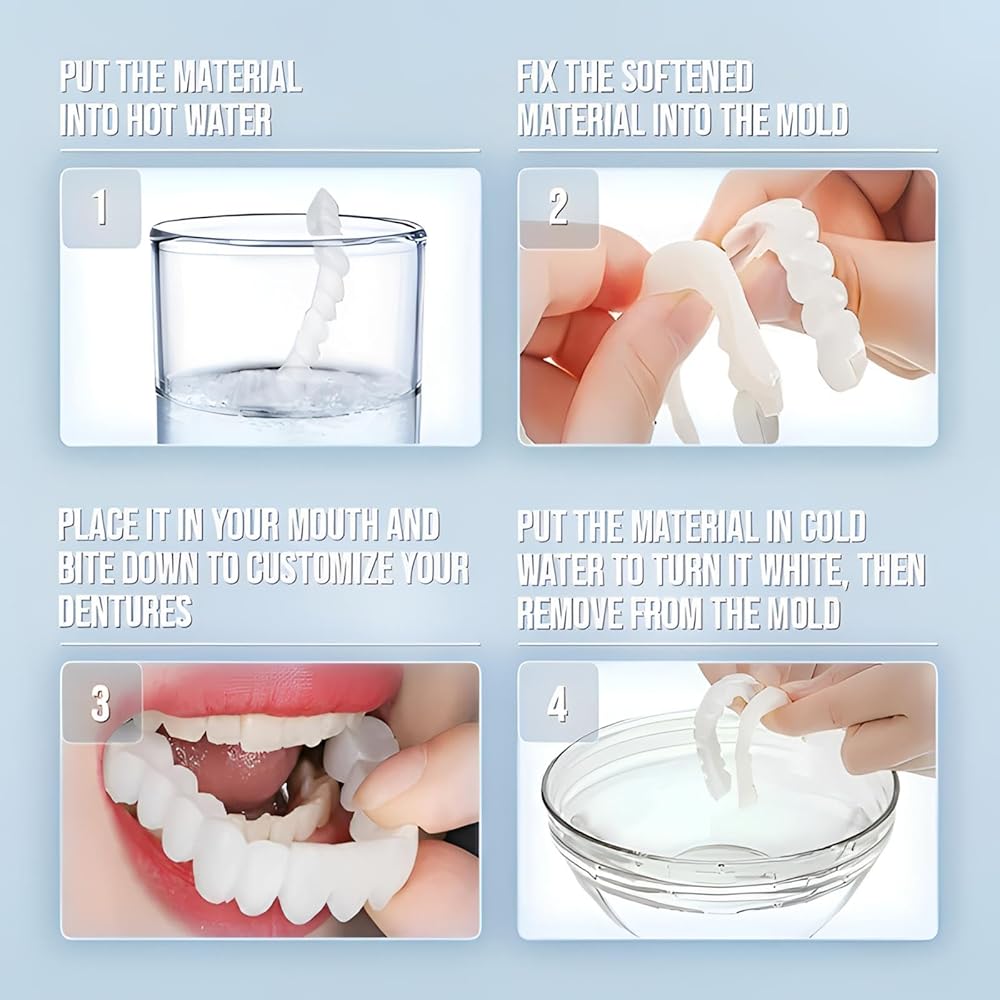 PUT THE MATERIAL INTO HOT WATER

1

FIX THE SOFTENED MATERIAL INTO THE MOLD

2

PLACE IT IN YOUR MOUTH AND BITE DOWN TO CUSTOMIZE YOUR DENTURES

3

PUT THE MATERIAL IN COLD WATER TO TURN IT WHITE, THEN REMOVE FROM THE MOLD

4