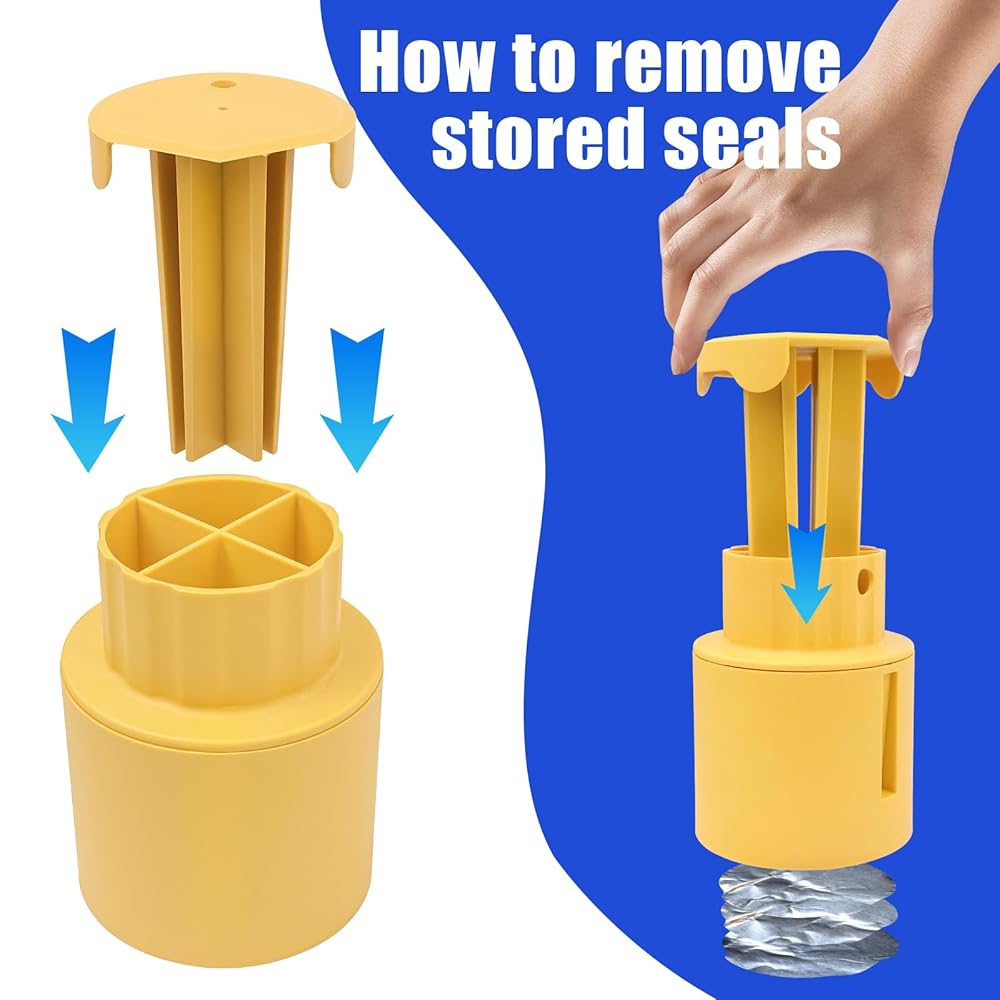 How to remove stored seals