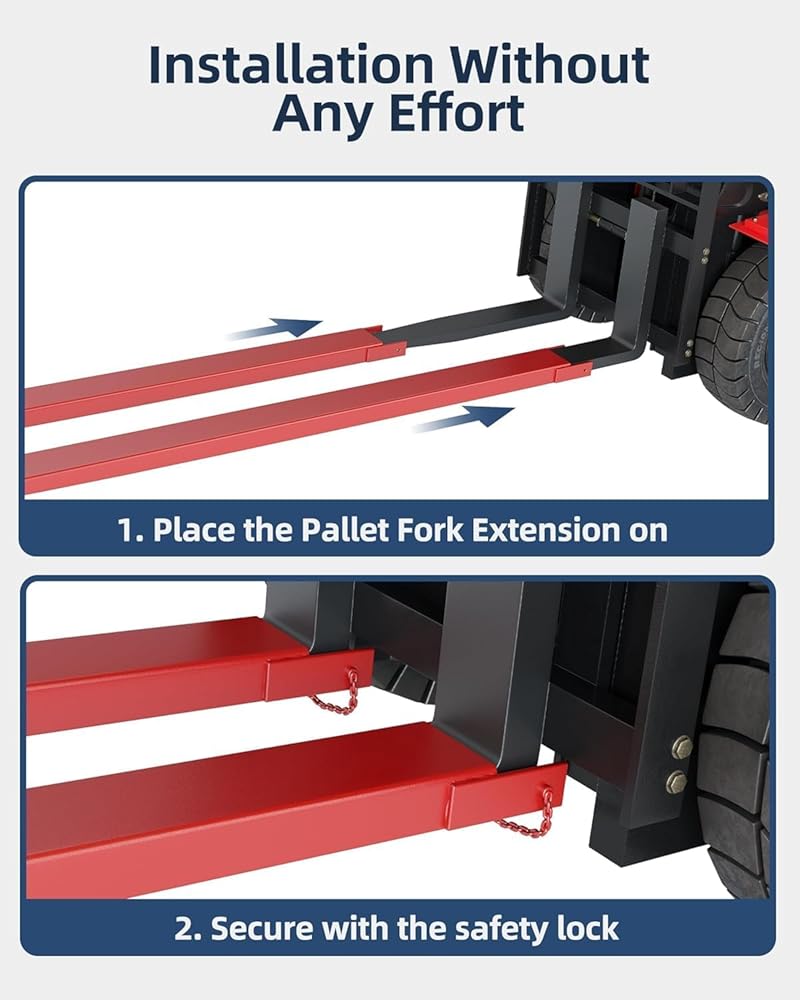 Installation Without Any Effort

1. Place the Pallet Fork Extension on

2. Secure with the safety lock