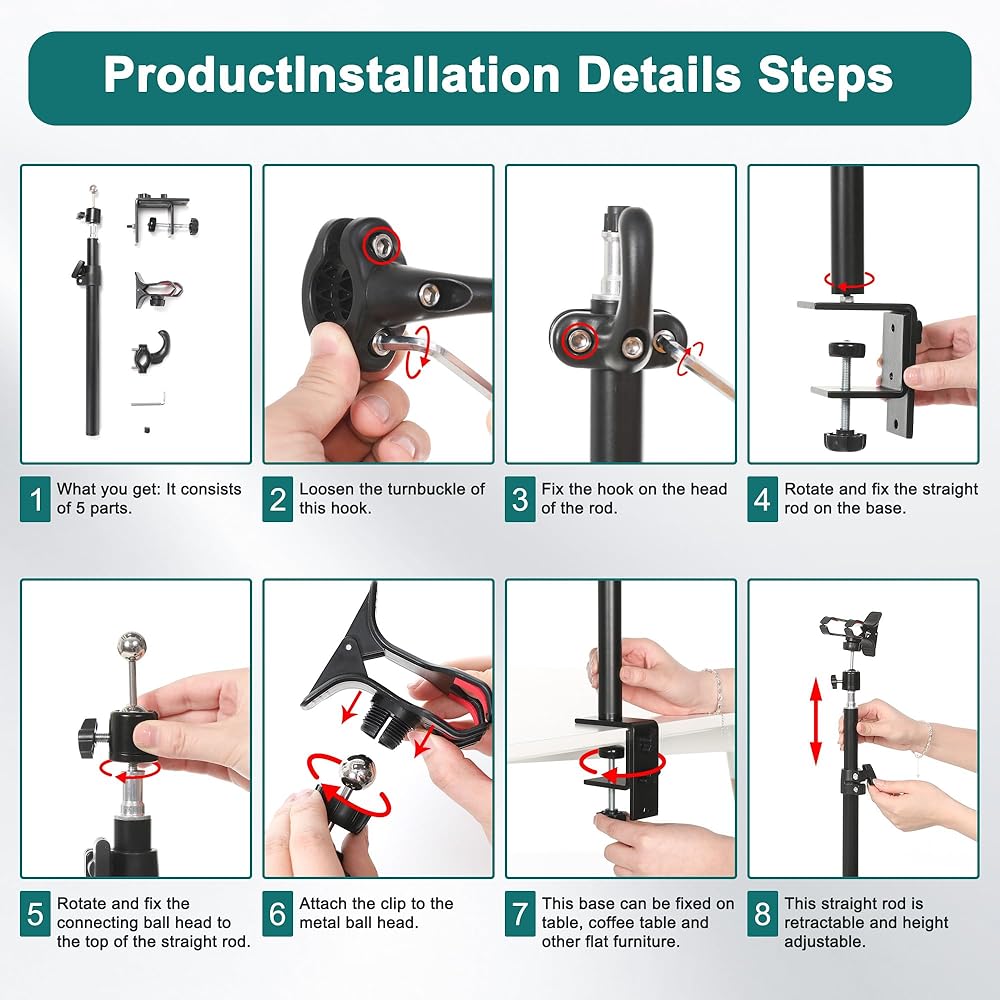 ProductInstallation Details Steps

1 What you get: It consists of 5 parts.

2 Loosen the turnbuckle of this hook.

3 Fix the hook on the head of the rod.

4 Rotate and fix the straight rod on the base.

5 Rotate and fix the connecting ball head to the top of the straight rod.

6 Attach the clip to the metal ball head.

7 This base can be fixed on table, coffee table and other flat furniture.

8 This straight rod is retractable and height adjustable.