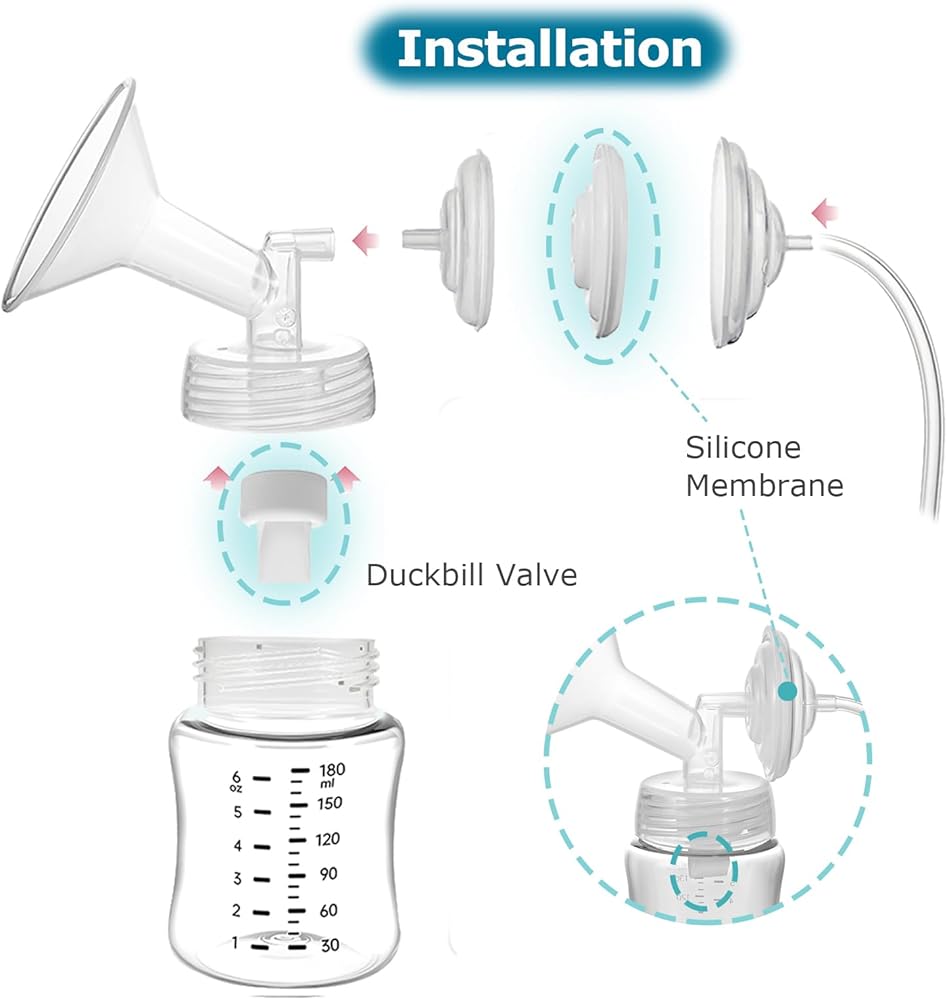 Installation

Silicone Membrane

Duckbill Valve

6 oz
5
4
3
2
1

180 ml
150
120
90
60
30