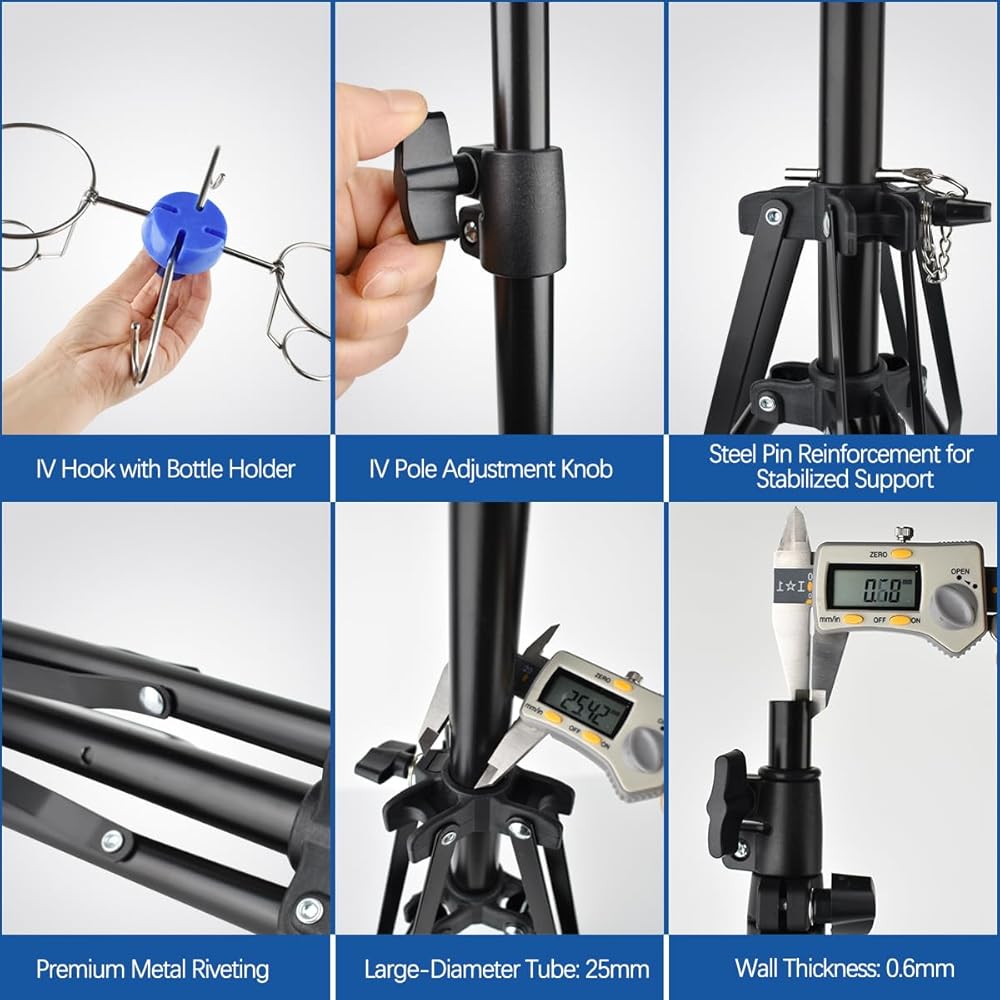 IV Hook with Bottle Holder

IV Pole Adjustment Knob

Steel Pin Reinforcement for Stabilized Support

ZERO
25.42
mm/in
OFF
ON

ZERO
OPEN
0.60
mm/in
OFF
ON

Premium Metal Riveting

Large-Diameter Tube: 25mm

Wall Thickness: 0.6mm