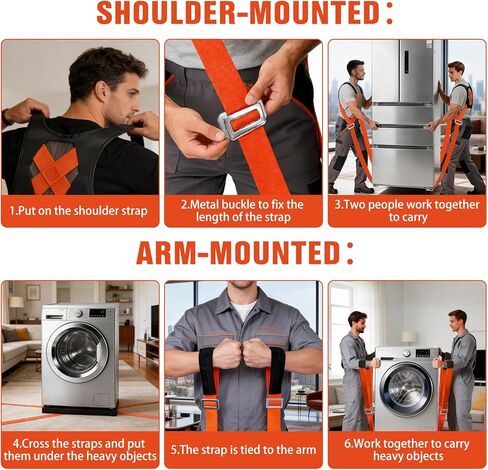 SHOULDER-MOUNTED:

1.Put on the shoulder strap

2.Metal buckle to fix the length of the strap

3.Two people work together to carry

ARM-MOUNTED:

4.Cross the straps and put them under the heavy objects

5.The strap is tied to the arm

6.Work together to carry heavy objects