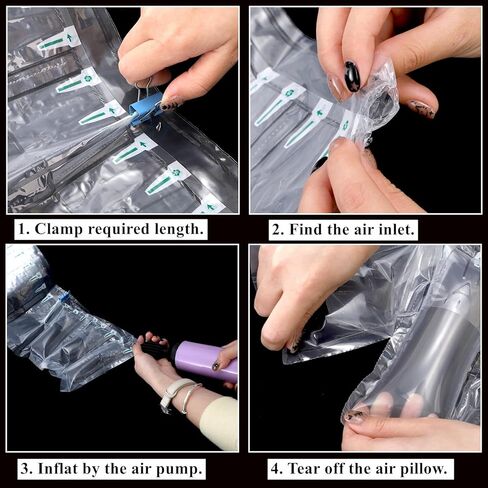 1. Clamp required length.

2. Find the air inlet.

3. Inflat by the air pump.

4. Tear off the air pillow.