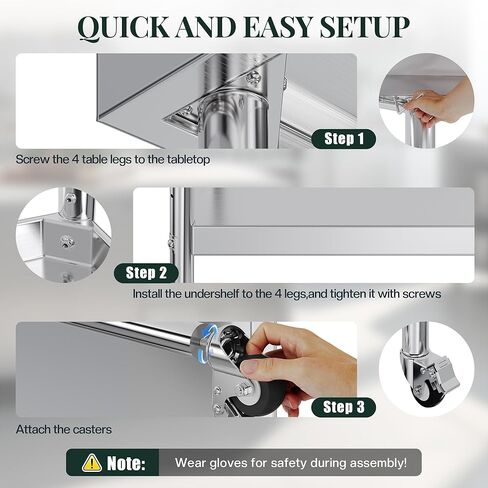 QUICK AND EASY SETUP

Step 1

Screw the 4 table legs to the tabletop

Step 2

Install the undershelf to the 4 legs,and tighten it with screws

Step 3

Attach the casters

Note: Wear gloves for safety during assembly!