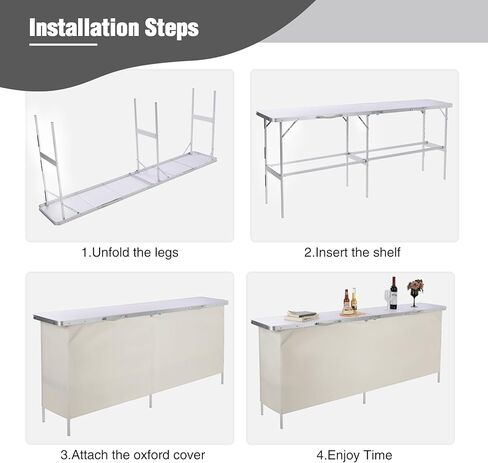 Installation Steps

1.Unfold the legs

2.Insert the shelf

3.Attach the oxford cover

4.Enjoy Time