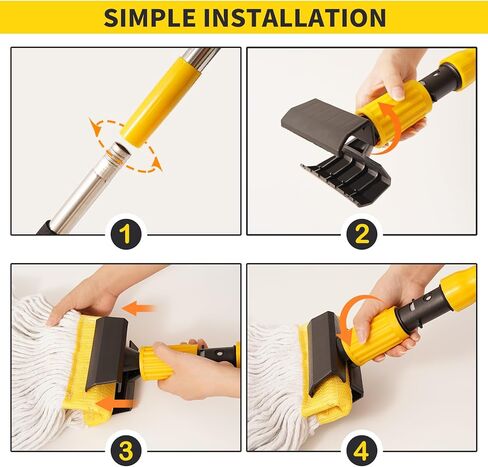 SIMPLE INSTALLATION

1

2

3

4