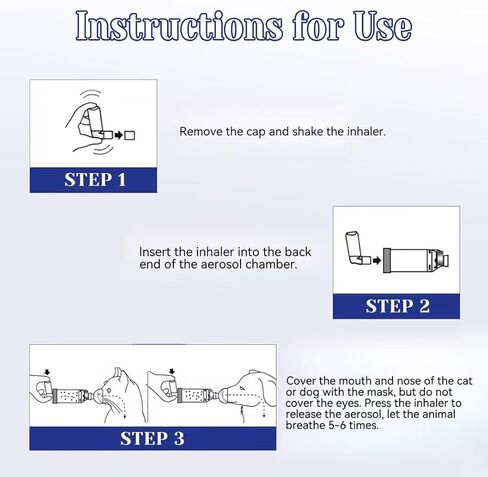 Instructions for Use

STEP 1

Remove the cap and shake the inhaler.

Insert the inhaler into the back end of the aerosol chamber.

STEP 2

STEP 3

Cover the mouth and nose of the cat or dog with the mask, but do not cover the eyes. Press the inhaler to release the aerosol, let the animal breathe 5-6 times.