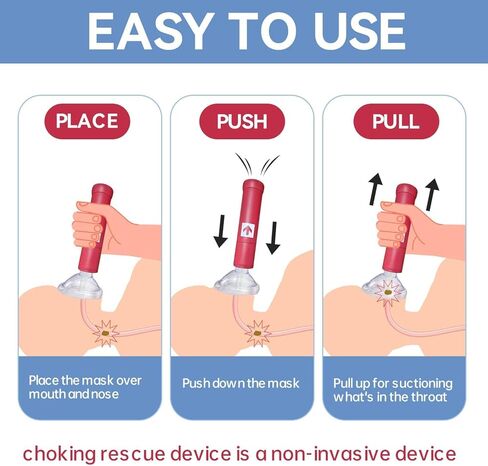 EASY TO USE

PLACE

Place the mask over mouth and nose

PUSH

Push down the mask

PULL

Pull up for suctioning what's in the throat

choking rescue device is a non-invasive device