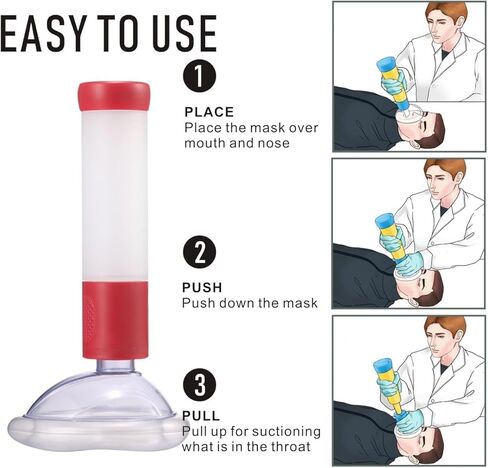 EASY TO USE

1

PLACE
Place the mask over mouth and nose

2

PUSH
Push down the mask

3

PULL
Pull up for suctioning what is in the throat