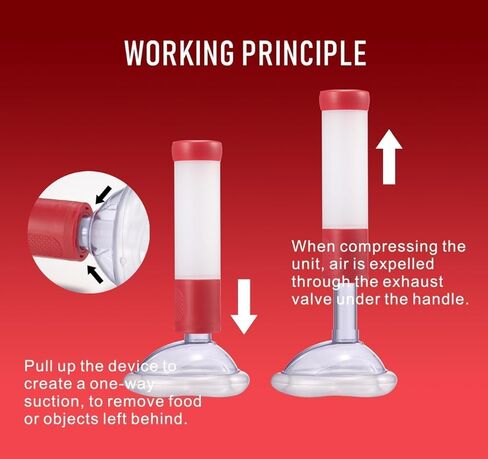 WORKING PRINCIPLE

When compressing the unit, air is expelled through the exhaust valve under the handle.

Pull up the device to create a one-way suction, to remove food or objects left behind.