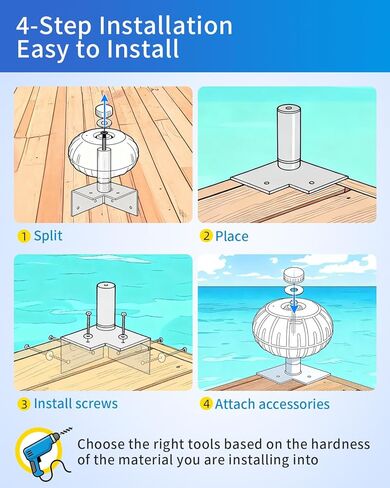 4-Step Installation
Easy to Install

1 Split

2 Place

3 Install screws

4 Attach accessories

Choose the right tools based on the hardness of the material you are installing into