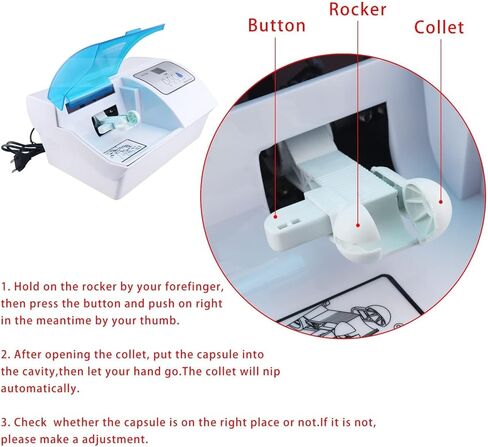 Button

Rocker

Collet

1. Hold on the rocker by your forefinger, then press the button and push on right in the meantime by your thumb.

2. After opening the collet, put the capsule into the cavity,then let your hand go.The collet will nip automatically.

3. Check whether the capsule is on the right place or not.If it is not, please make a adjustment.