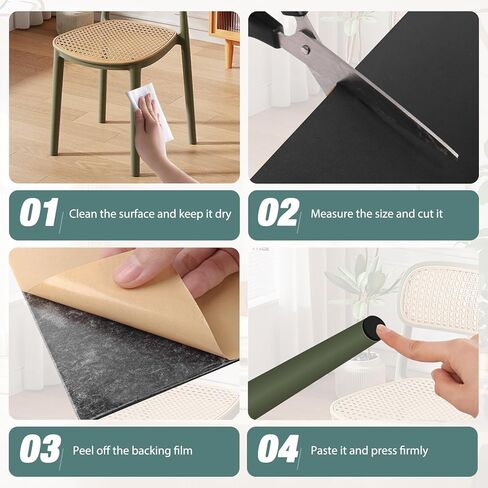 01 Clean the surface and keep it dry

02 Measure the size and cut it

03 Peel off the backing film

04 Paste it and press firmly