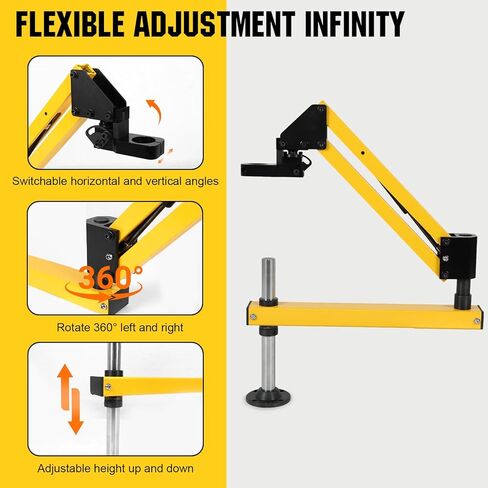 FLEXIBLE ADJUSTMENT INFINITY

Switchable horizontal and vertical angles

360°

Rotate 360° left and right

Adjustable height up and down