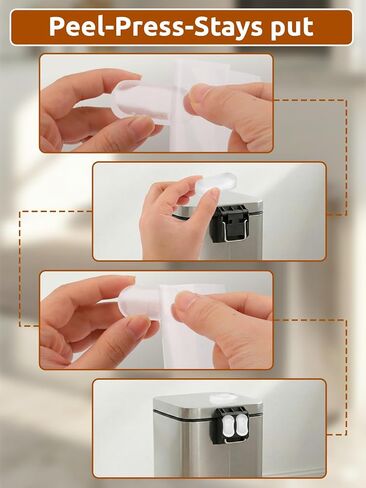 Peel-Press-Stays put