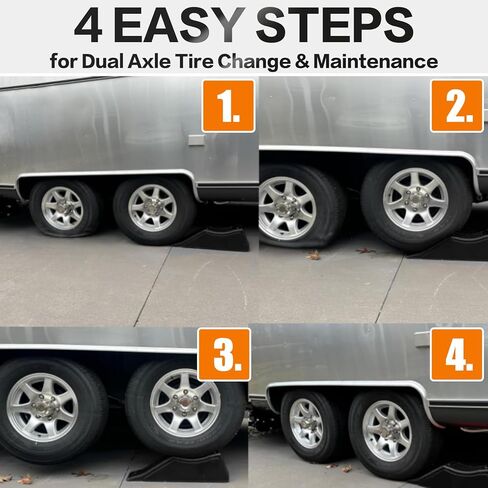 4 EASY STEPS

for Dual Axle Tire Change & Maintenance

1.

2.

3.

4.