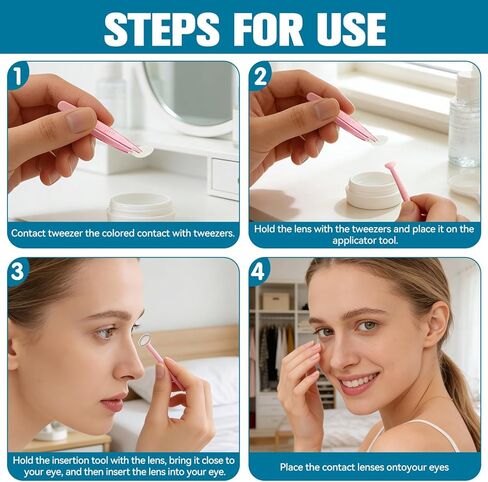 STEPS FOR USE

1

Contact tweezer the colored contact with tweezers.

2

Hold the lens with the tweezers and place it on the applicator tool.

3

Hold the insertion tool with the lens, bring it close to your eye, and then insert the lens into your eye.

4

Place the contact lenses ontoyour eyes