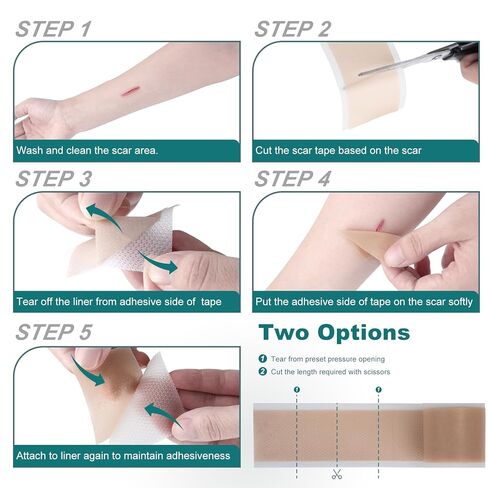 STEP 1

Wash and clean the scar area.

STEP 2

Cut the scar tape based on the scar

STEP 3

Tear off the liner from adhesive side of tape

STEP 4

Put the adhesive side of tape on the scar softly

STEP 5

Attach to liner again to maintain adhesiveness

Two Options

1 Tear from preset pressure opening
2 Cut the length required with scissors

1

1