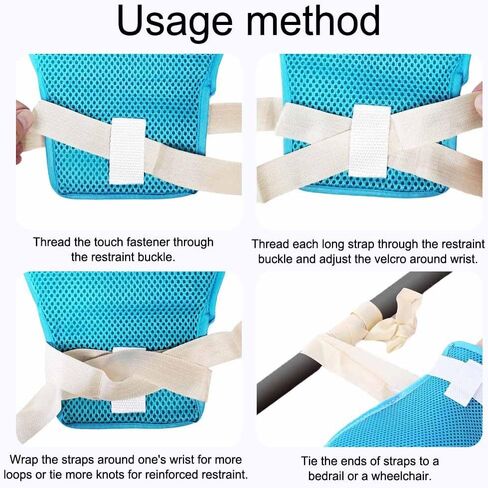 Usage method

Thread the touch fastener through the restraint buckle.

Thread each long strap through the restraint buckle and adjust the velcro around wrist.

Wrap the straps around one's wrist for more loops or tie more knots for reinforced restraint.

Tie the ends of straps to a bedrail or a wheelchair.