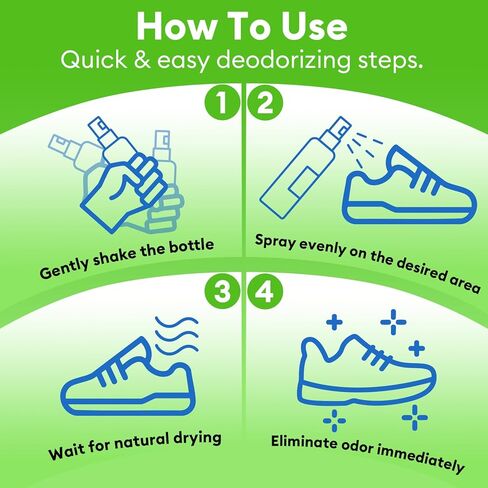 How To Use
Quick & easy deodorizing steps.

1
Gently shake the bottle

2
Spray evenly on the desired area

3
Wait for natural drying

4
Eliminate odor immediately