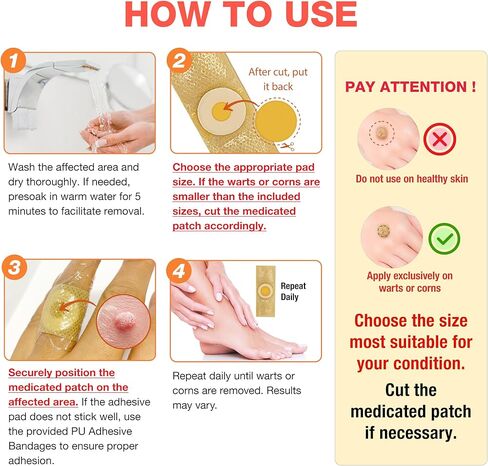 HOW TO USE

1

Wash the affected area and dry thoroughly. If needed, presoak in warm water for 5 minutes to facilitate removal.

2

After cut, put it back

Choose the appropriate pad size. If the warts or corns are smaller than the included sizes, cut the medicated patch accordingly.

3

Securely position the medicated patch on the affected area. If the adhesive pad does not stick well, use the provided PU Adhesive Bandages to ensure proper adhesion.

4

Repeat Daily

Repeat daily until warts or corns are removed. Results may vary.

PAY ATTENTION !

Do not use on healthy skin

Apply exclusively on warts or corns

Choose the size most suitable for your condition.

Cut the medicated patch if necessary.