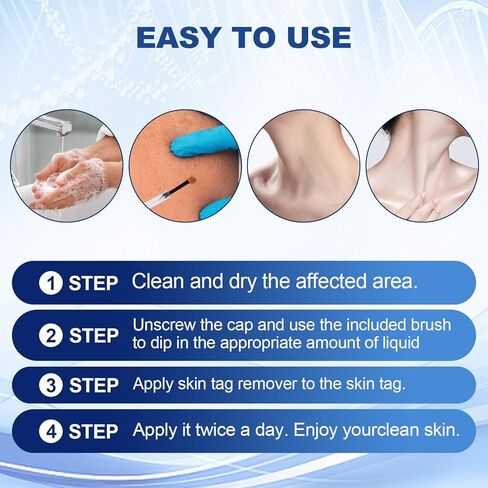 EASY TO USE

1 STEP Clean and dry the affected area.

2 STEP Unscrew the cap and use the included brush to dip in the appropriate amount of liquid

3 STEP Apply skin tag remover to the skin tag.

4 STEP Apply it twice a day. Enjoy yourclean skin.