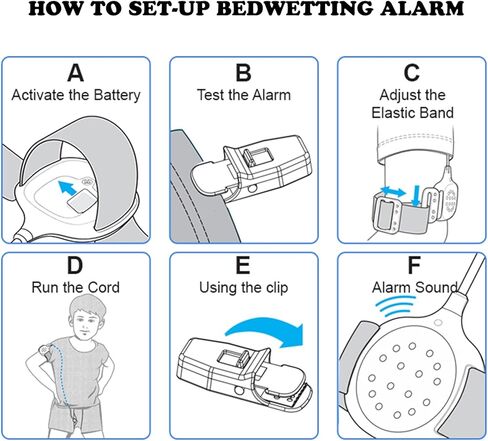 HOW TO SET-UP BEDWETTING ALARM

A
Activate the Battery

B
Test the Alarm

C
Adjust the Elastic Band

D
Run the Cord

E
Using the clip

F
Alarm Sound