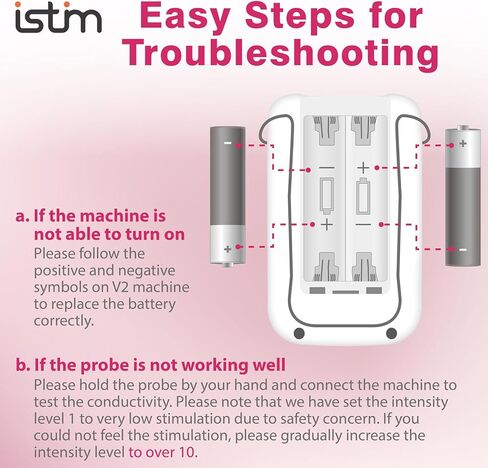 istim

Easy Steps for Troubleshooting

−
+
−
+
+
−
+
−

a. If the machine is not able to turn on
Please follow the positive and negative symbols on V2 machine to replace the battery correctly.

b. If the probe is not working well
Please hold the probe by your hand and connect the machine to test the conductivity. Please note that we have set the intensity level 1 to very low stimulation due to safety concern. If you could not feel the stimulation, please gradually increase the intensity level to over 10.