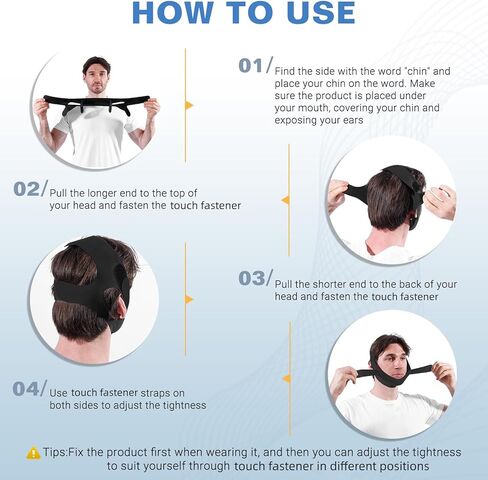 HOW TO USE

01/ Find the side with the word "chin" and place your chin on the word. Make sure the product is placed under your mouth, covering your chin and exposing your ears

02/ Pull the longer end to the top of your head and fasten the touch fastener

03/ Pull the shorter end to the back of your head and fasten the touch fastener

04/ Use touch fastener straps on both sides to adjust the tightness

Tips:Fix the product first when wearing it, and then you can adjust the tightness to suit yourself through touch fastener in different positions