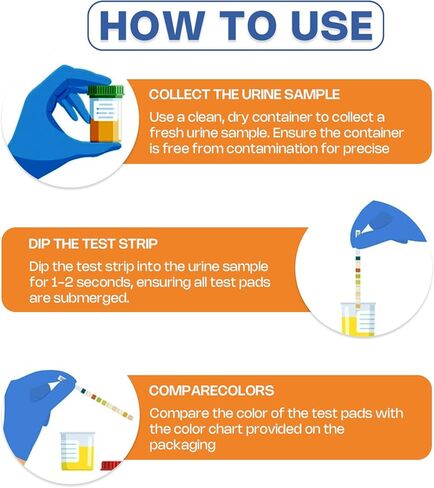 HOW TO USE

COLLECT THE URINE SAMPLE

Use a clean, dry container to collect a fresh urine sample. Ensure the container is free from contamination for precise

DIP THE TEST STRIP

Dip the test strip into the urine sample for 1-2 seconds, ensuring all test pads are submerged.

COMPARECOLORS

Compare the color of the test pads with the color chart provided on the packaging